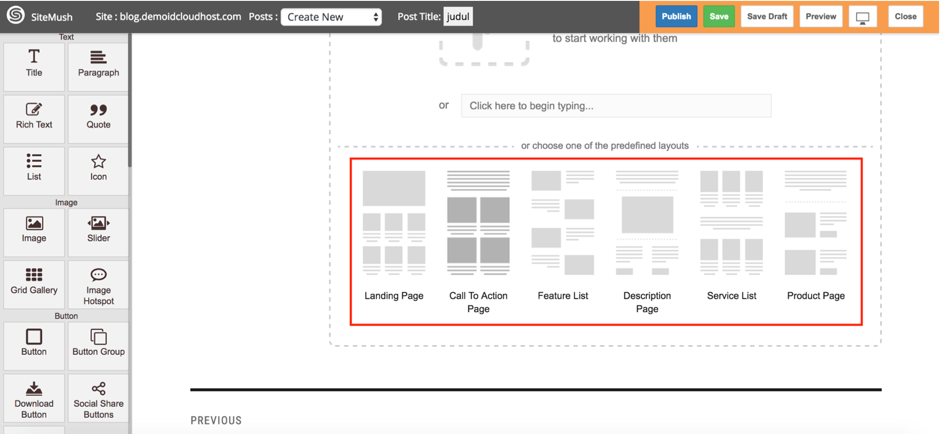 SiteMush Site : blog.demoidcloudhost.com Posts : Create New Post Title: judul

Publish Save Save Draft Preview Close

Text

Title Paragraph

Rich Text Quote

List Icon

Image

Image Slider

Grid Gallery Image Hotspot

Button

Button Button Group

Download Button Social Share Buttons

to start working with them

or Click here to begin typing...

or choose one of the predefined layouts

Landing Page Call To Action Page Feature List Description Page Service List Product Page

PREVIOUS